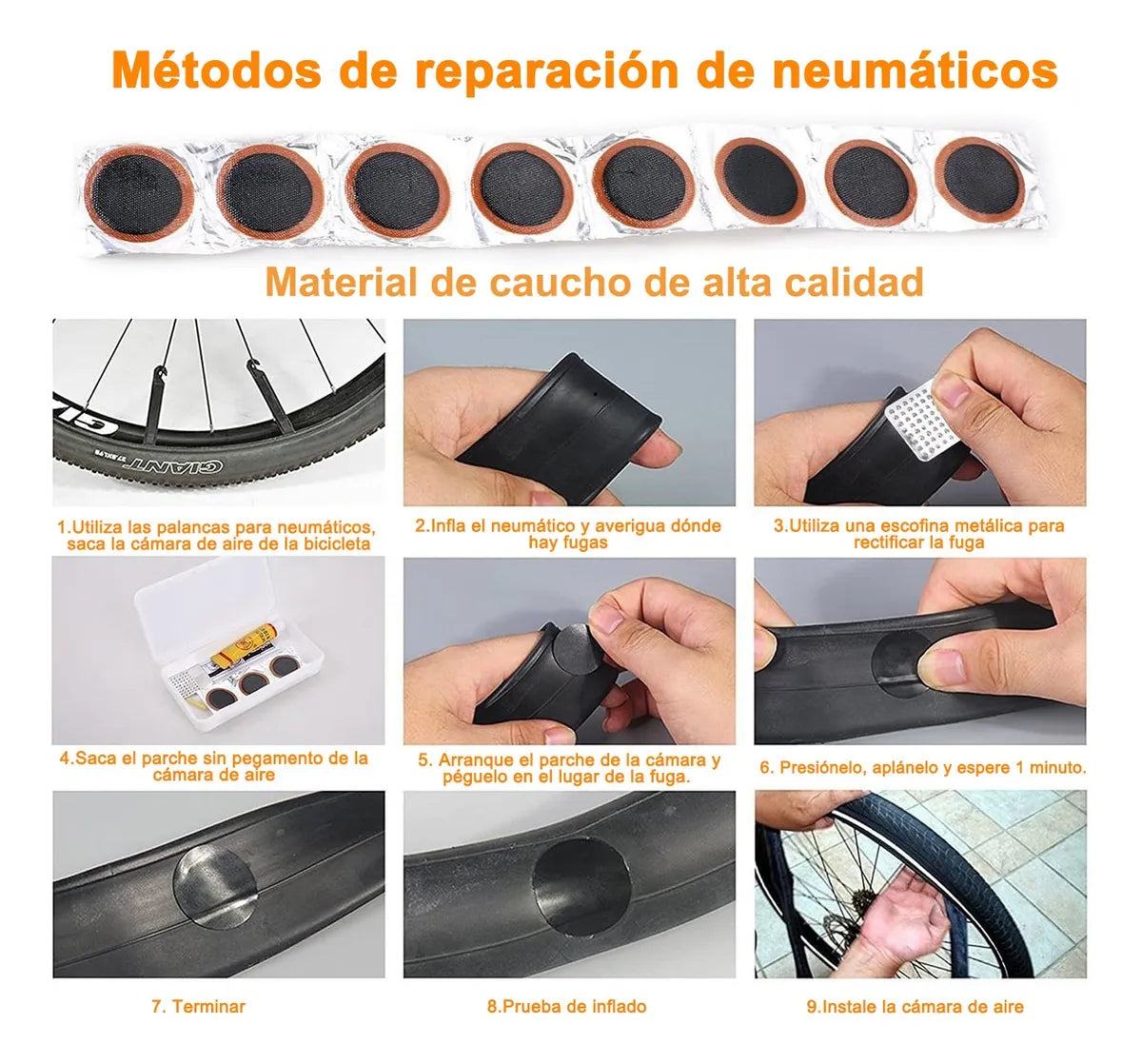 Métodos de reparación de neumáticos

Material de caucho de alta calidad

GIANT

1.Utiliza las palancas para neumáticos, saca la cámara de aire de la bicicleta

2.Infla el neumático y averigua dónde hay fugas

3.Utiliza una escofina metálica para rectificar la fuga

4.Saca el parche sin pegamento de la cámara de aire

5. Arranque el parche de la cámara y péguelo en el lugar de la fuga.

6. Presiónelo, aplánelo y espere 1 minuto.

7. Terminar

8.Prueba de inflado

9.Instale la cámara de aire